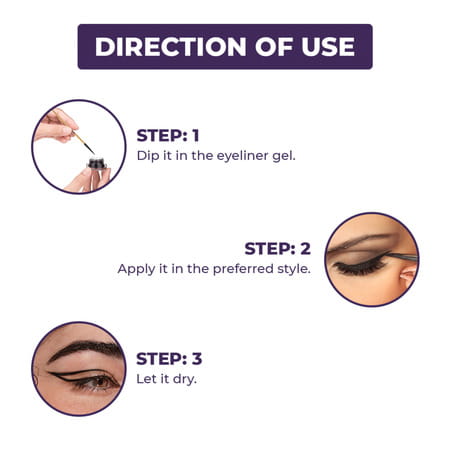 DIRECTION OF USE

STEP: 1
Dip it in the eyeliner gel.

STEP: 2
Apply it in the preferred style.

STEP: 3
Let it dry.