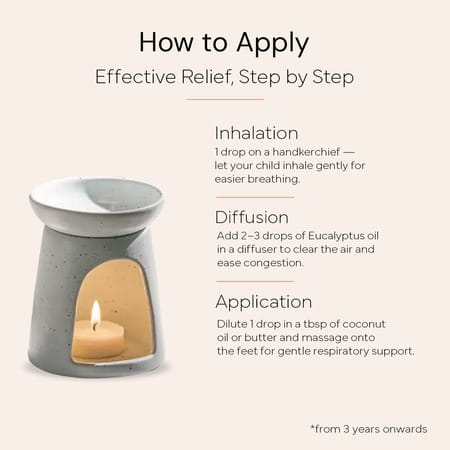 How to Apply
Effective Relief, Step by Step

Inhalation
1 drop on a handkerchief — let your child inhale gently for easier breathing.

Diffusion
Add 2–3 drops of Eucalyptus oil in a diffuser to clear the air and ease congestion.

Application
Dilute 1 drop in a tbsp of coconut oil or butter and massage onto the feet for gentle respiratory support.

*from 3 years onwards