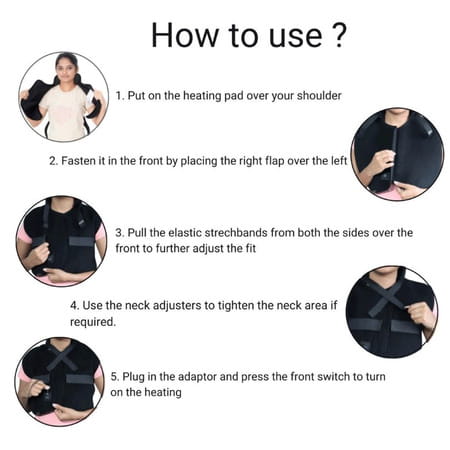 How to use ?

1. Put on the heating pad over your shoulder

2. Fasten it in the front by placing the right flap over the left

3. Pull the elastic strechbands from both the sides over the front to further adjust the fit

4. Use the neck adjusters to tighten the neck area if required.

5. Plug in the adaptor and press the front switch to turn on the heating