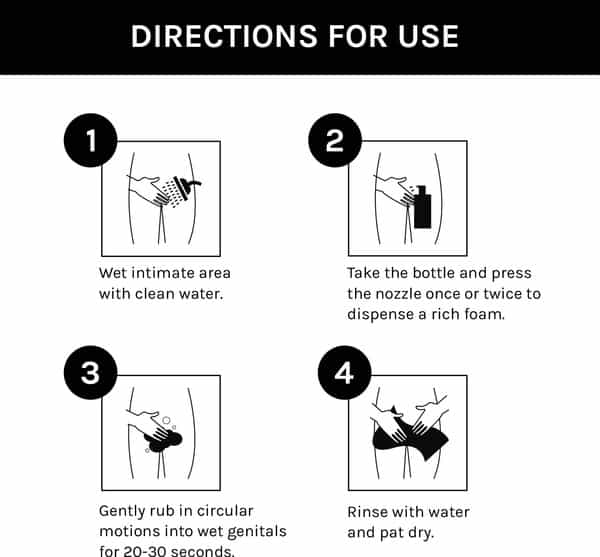 DIRECTIONS FOR USE

1

Wet intimate area with clean water.

2

Take the bottle and press the nozzle once or twice to dispense a rich foam.

3

Gently rub in circular motions into wet genitals for 20-30 seconds.

4

Rinse with water and pat dry.