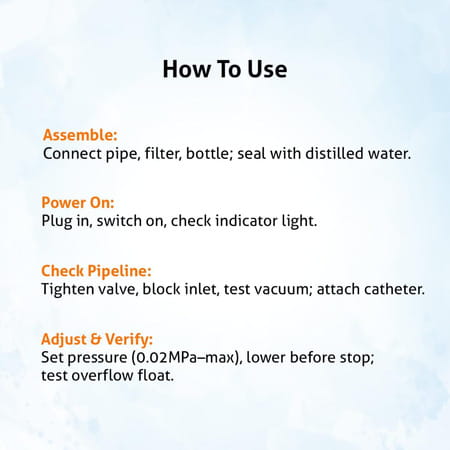 How To Use

Assemble:
Connect pipe, filter, bottle; seal with distilled water.

Power On:
Plug in, switch on, check indicator light.

Check Pipeline:
Tighten valve, block inlet, test vacuum; attach catheter.

Adjust & Verify:
Set pressure (0.02MPa–max), lower before stop; test overflow float.