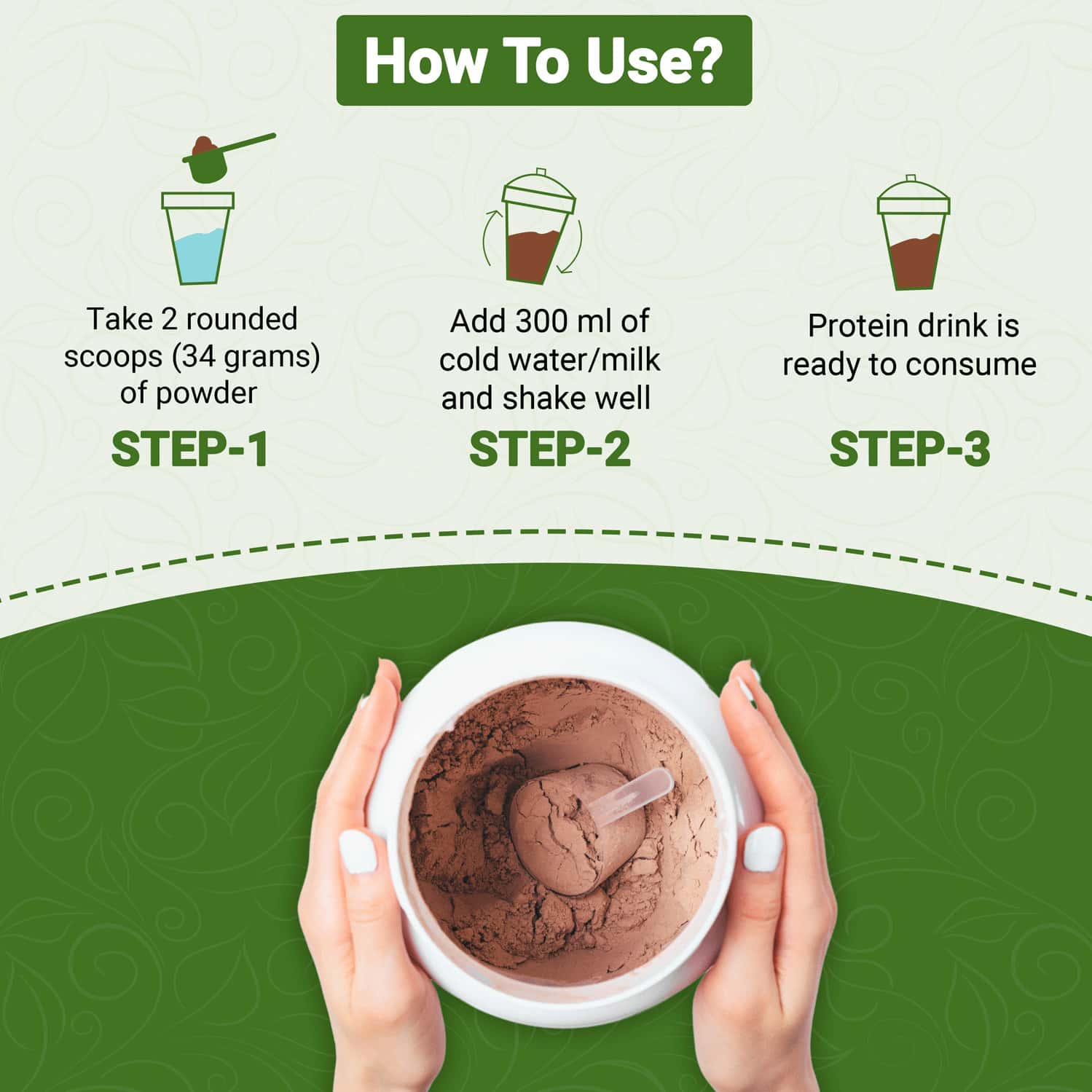 How To Use?

Take 2 rounded scoops (34 grams) of powder

STEP-1

Add 300 ml of cold water/milk and shake well

STEP-2

Protein drink is ready to consume

STEP-3