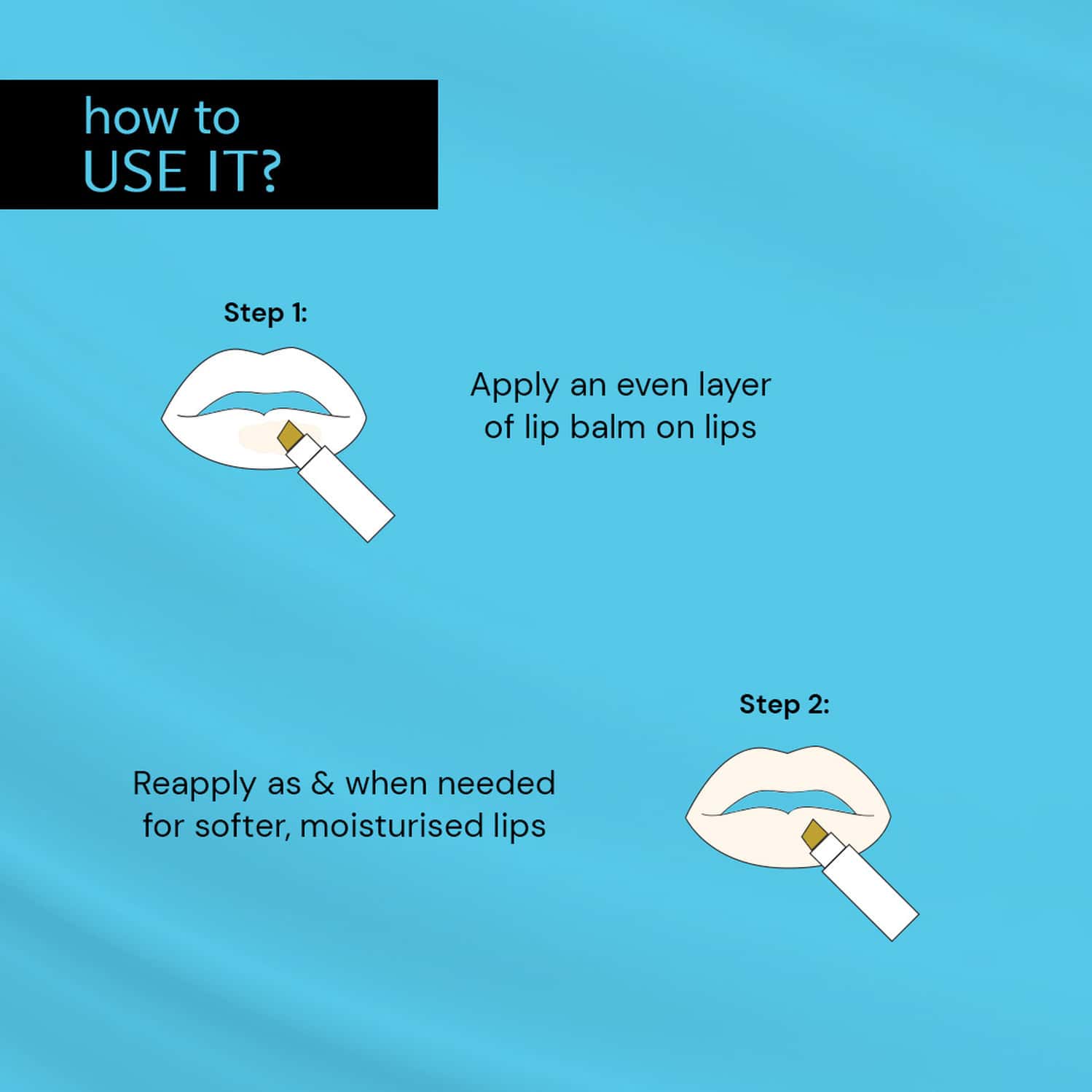 how to
USE IT?

Step 1:

Apply an even layer of lip balm on lips

Step 2:

Reapply as & when needed for softer, moisturised lips