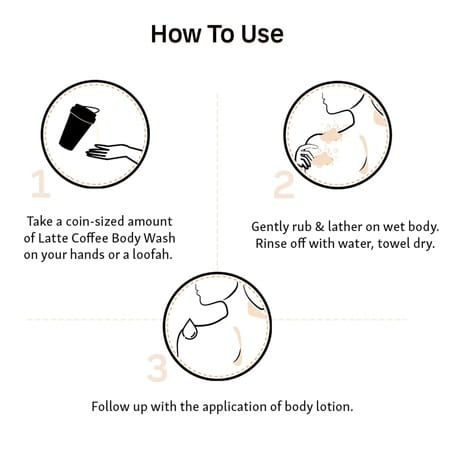 How To Use

1

Take a coin-sized amount of Latte Coffee Body Wash on your hands or a loofah.

2

Gently rub & lather on wet body. Rinse off with water, towel dry.

3

Follow up with the application of body lotion.