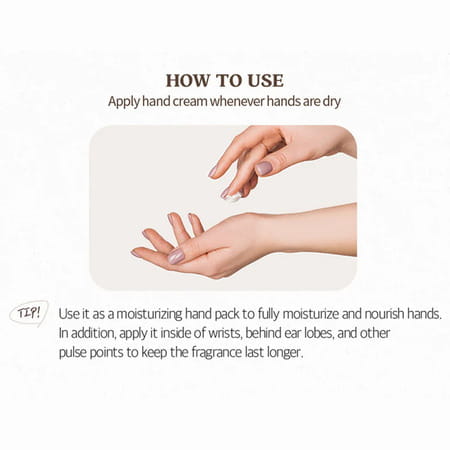 HOW TO USE
Apply hand cream whenever hands are dry

TIP!
Use it as a moisturizing hand pack to fully moisturize and nourish hands. In addition, apply it inside of wrists, behind ear lobes, and other pulse points to keep the fragrance last longer.