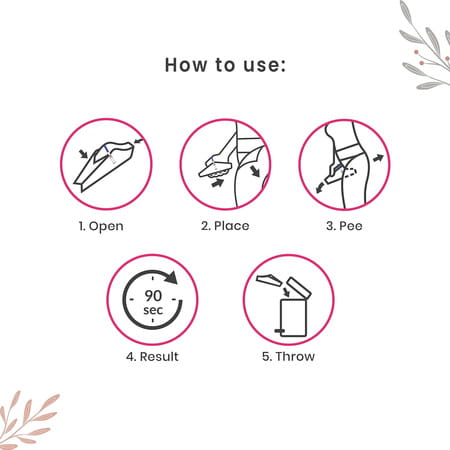 How to use:

1. Open

2. Place

3. Pee

90 sec

4. Result

5. Throw