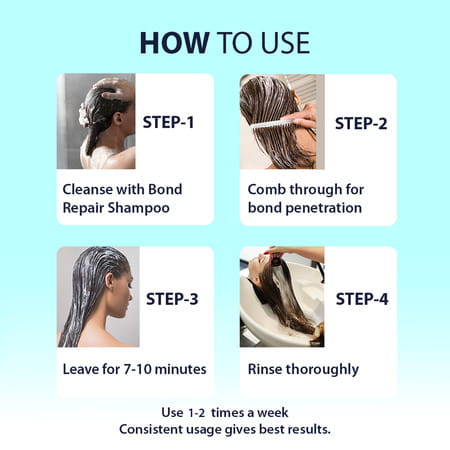 HOW TO USE

STEP-1

Cleanse with Bond Repair Shampoo

STEP-2

Comb through for bond penetration

STEP-3

Leave for 7-10 minutes

STEP-4

Rinse thoroughly

Use 1-2 times a week
Consistent usage gives best results.