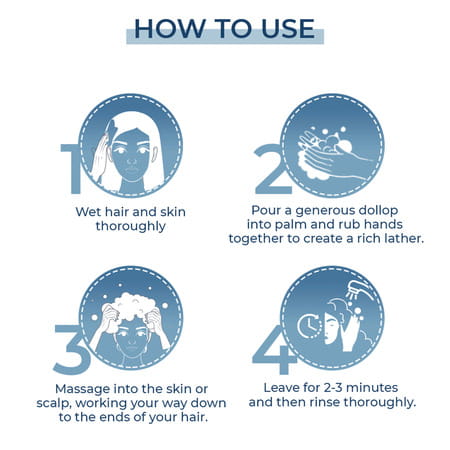 HOW TO USE

1

Wet hair and skin thoroughly

2

Pour a generous dollop into palm and rub hands together to create a rich lather.

3

Massage into the skin or scalp, working your way down to the ends of your hair.

4

Leave for 2-3 minutes and then rinse thoroughly.