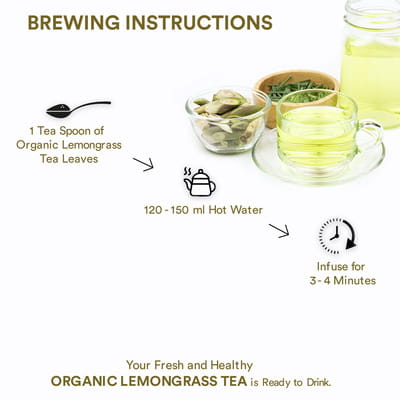 BREWING INSTRUCTIONS

1 Tea Spoon of Organic Lemongrass Tea Leaves

120 - 150 ml Hot Water

Infuse for 3 - 4 Minutes

Your Fresh and Healthy
ORGANIC LEMONGRASS TEA is Ready to Drink.