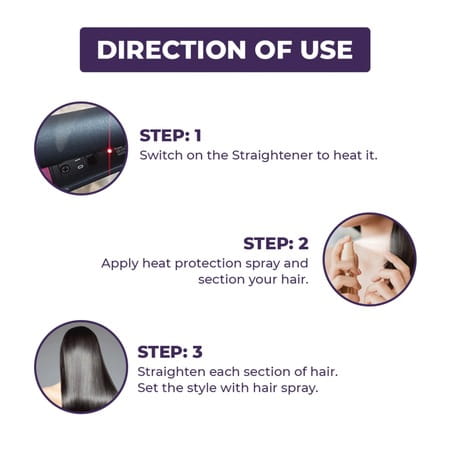 DIRECTION OF USE

STEP: 1
Switch on the Straightener to heat it.

STEP: 2
Apply heat protection spray and section your hair.

STEP: 3
Straighten each section of hair.
Set the style with hair spray.