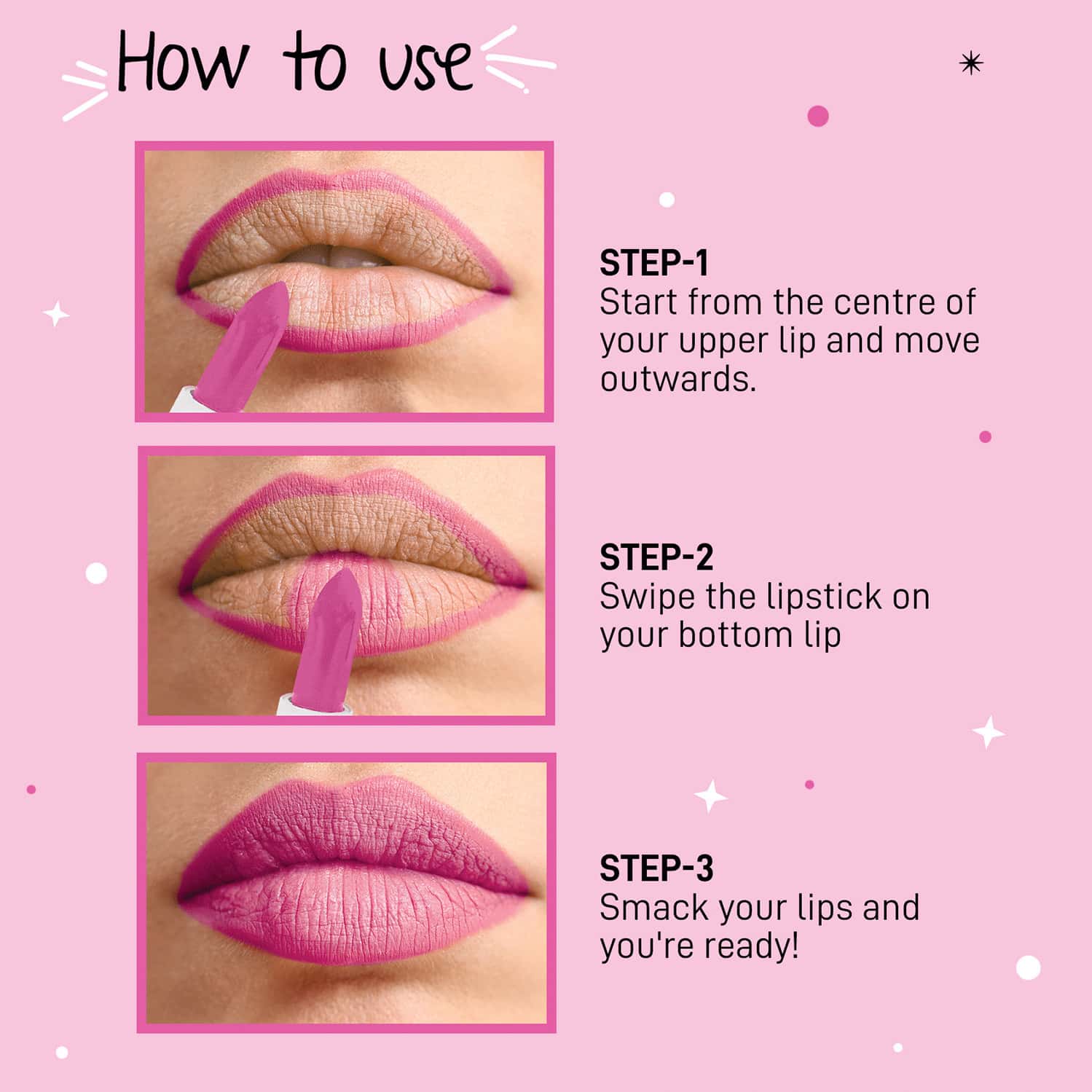 How to use

STEP-1
Start from the centre of your upper lip and move outwards.

STEP-2
Swipe the lipstick on your bottom lip

STEP-3
Smack your lips and you're ready!