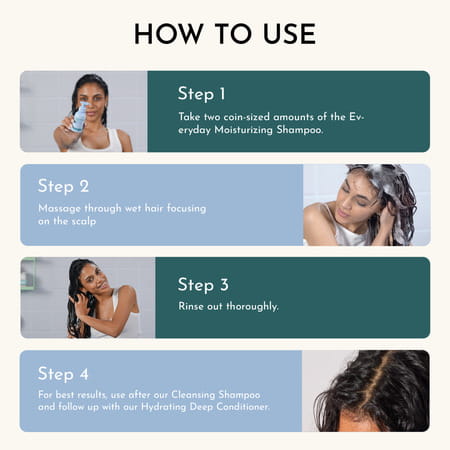 HOW TO USE

Step 1

Take two coin-sized amounts of the Everyday Moisturizing Shampoo.

Step 2

Massage through wet hair focusing on the scalp

Step 3

Rinse out thoroughly.

Step 4

For best results, use after our Cleansing Shampoo and follow up with our Hydrating Deep Conditioner.