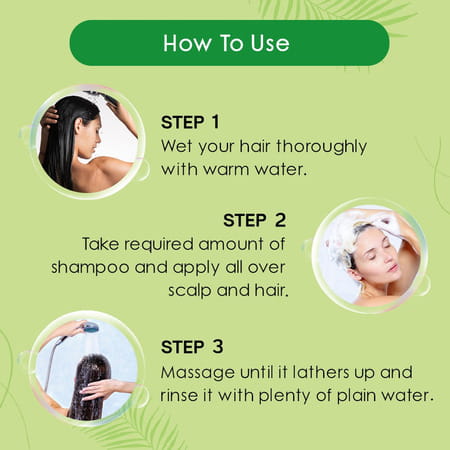 How To Use

STEP 1
Wet your hair thoroughly with warm water.

STEP 2
Take required amount of shampoo and apply all over scalp and hair.

STEP 3
Massage until it lathers up and rinse it with plenty of plain water.