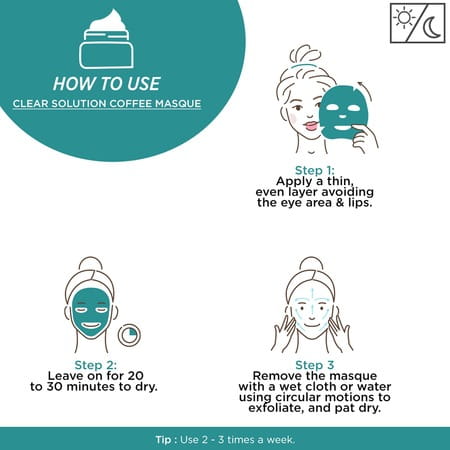 HOW TO USE
CLEAR SOLUTION COFFEE MASQUE

Step 1:
Apply a thin, even layer avoiding the eye area & lips.

Step 2:
Leave on for 20 to 30 minutes to dry.

Step 3
Remove the masque with a wet cloth or water using circular motions to exfoliate, and pat dry.

Tip : Use 2 - 3 times a week.