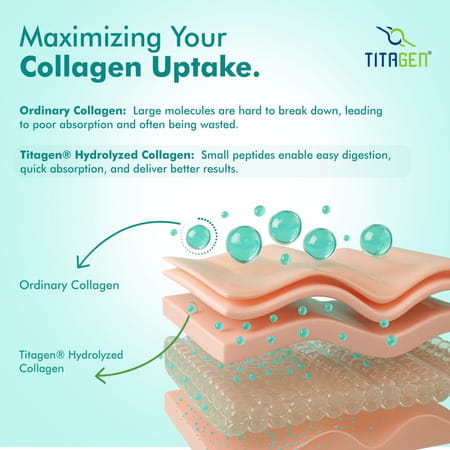 Maximizing Your
Collagen Uptake.

TITAGEN®

Ordinary Collagen: Large molecules are hard to break down, leading to poor absorption and often being wasted.

Titagen® Hydrolyzed Collagen: Small peptides enable easy digestion, quick absorption, and deliver better results.

Ordinary Collagen

Titagen® Hydrolyzed Collagen