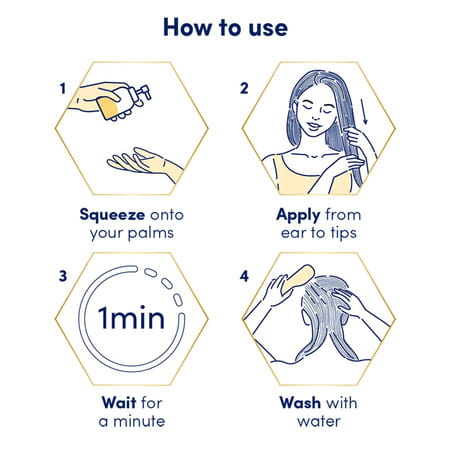 How to use

1

Squeeze onto your palms

2

Apply from ear to tips

3

1min

Wait for a minute

4

Wash with water