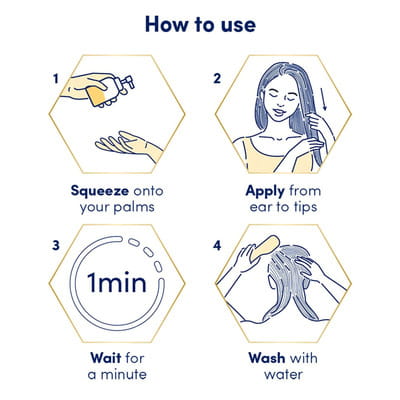 How to use

1

Squeeze onto your palms

2

Apply from ear to tips

3

1min

Wait for a minute

4

Wash with water