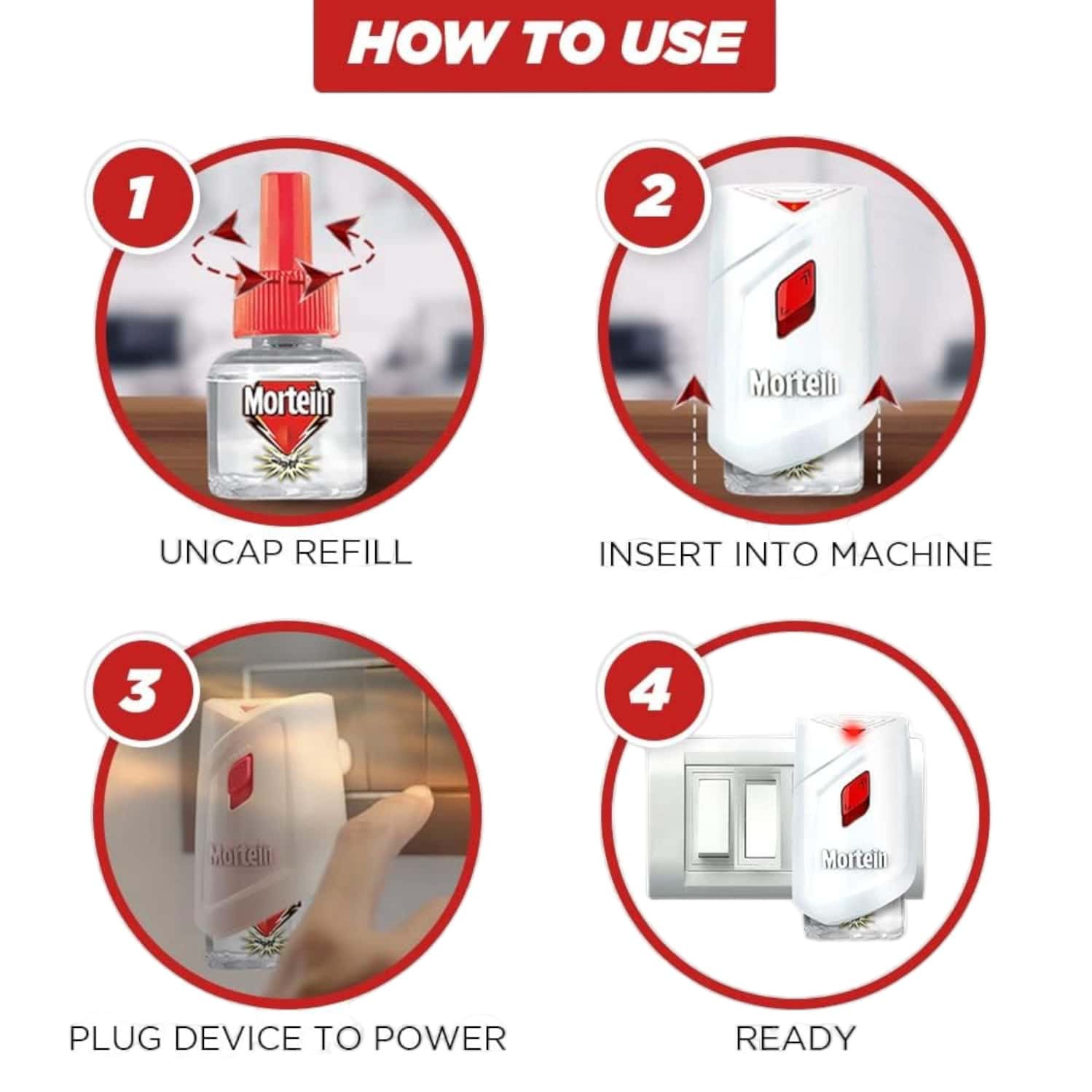 HOW TO USE

1

Mortein

UNCAP REFILL

2

Mortein

INSERT INTO MACHINE

3

Mortein

PLUG DEVICE TO POWER

4

Mortein

READY