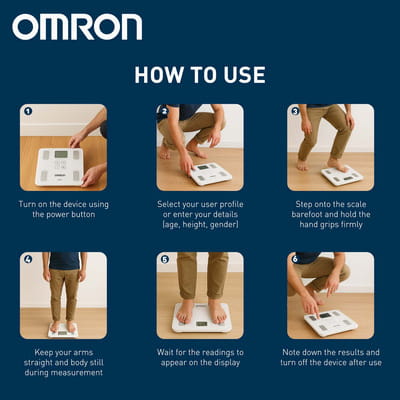 OMRON

HOW TO USE

1

Turn on the device using the power button

2

Select your user profile or enter your details (age, height, gender)

3

Step onto the scale barefoot and hold the hand grips firmly

4

Keep your arms straight and body still during measurement

5

Wait for the readings to appear on the display

6

Note down the results and turn off the device after use