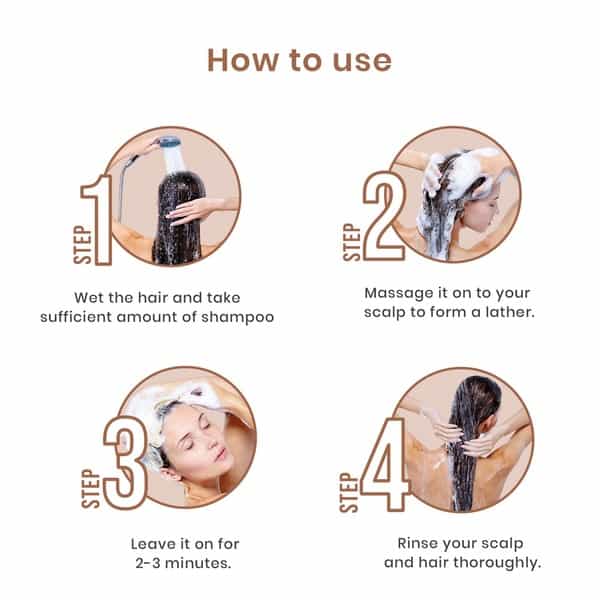 How to use

STEP 1

Wet the hair and take sufficient amount of shampoo

STEP 2

Massage it on to your scalp to form a lather.

STEP 3

Leave it on for 2-3 minutes.

STEP 4

Rinse your scalp and hair thoroughly.