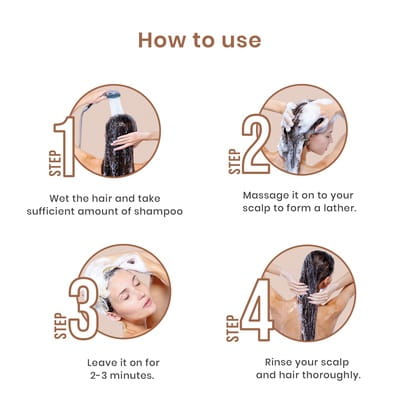 How to use

STEP 1

Wet the hair and take sufficient amount of shampoo

STEP 2

Massage it on to your scalp to form a lather.

STEP 3

Leave it on for 2-3 minutes.

STEP 4

Rinse your scalp and hair thoroughly.