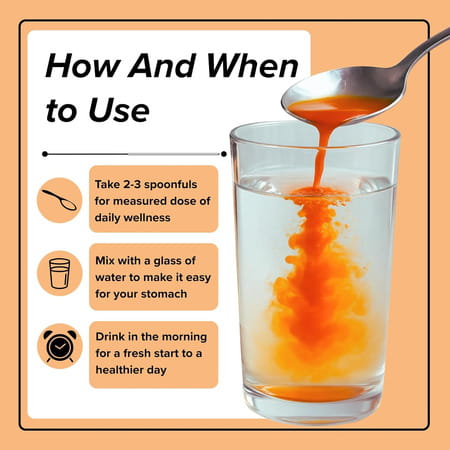 How And When to Use

Take 2-3 spoonfuls for measured dose of daily wellness

Mix with a glass of water to make it easy for your stomach

Drink in the morning for a fresh start to a healthier day