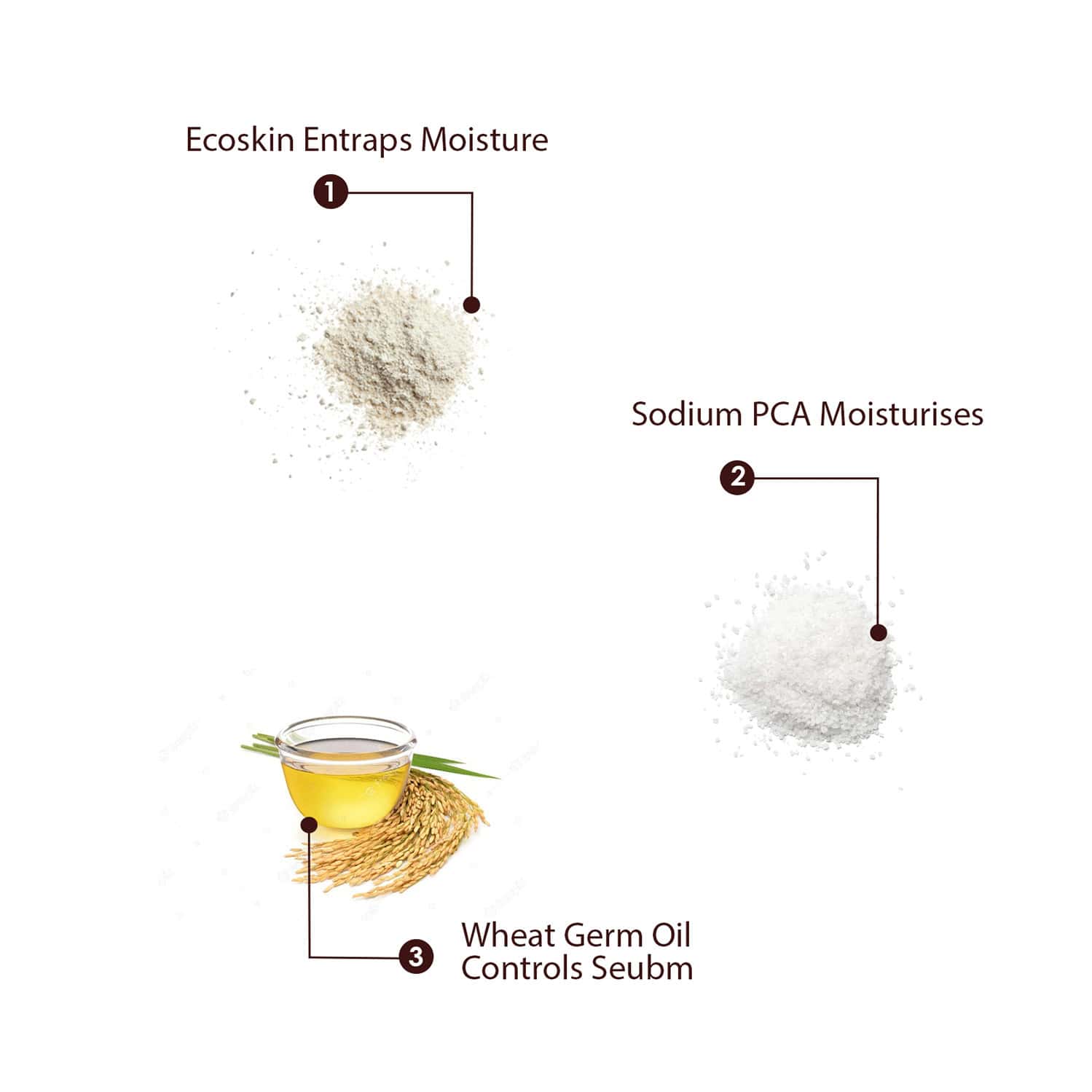 Ecoskin Entraps Moisture

1

Sodium PCA Moisturises

2

3

Wheat Germ Oil Controls Seubm