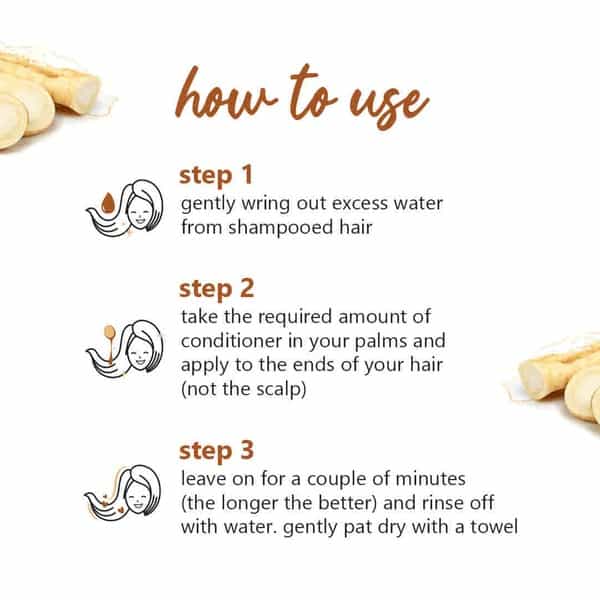 how to use

step 1
gently wring out excess water from shampooed hair

step 2
take the required amount of conditioner in your palms and apply to the ends of your hair (not the scalp)

step 3
leave on for a couple of minutes (the longer the better) and rinse off with water. gently pat dry with a towel