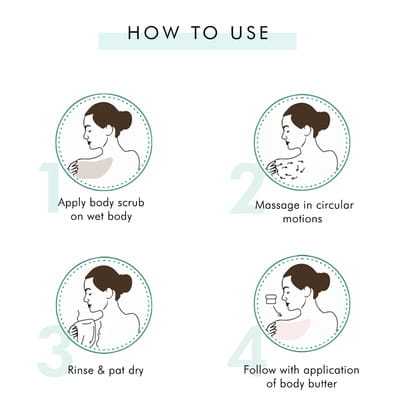 HOW TO USE

1
Apply body scrub on wet body

2
Massage in circular motions

3
Rinse & pat dry

4
Follow with application of body butter