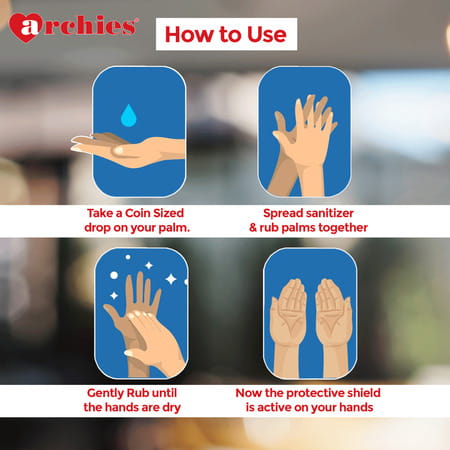 archies

How to Use

Take a Coin Sized drop on your palm.

Spread sanitizer & rub palms together

Gently Rub until the hands are dry

Now the protective shield is active on your hands