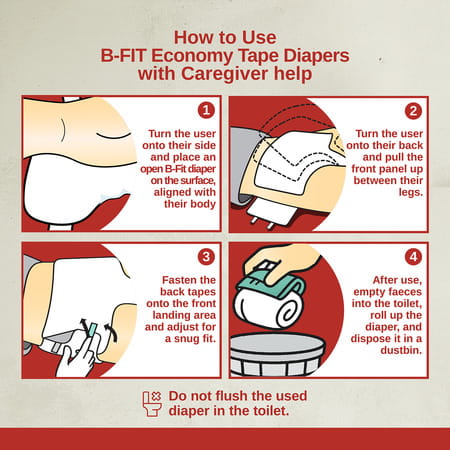 How to Use
B-FIT Economy Tape Diapers
with Caregiver help

1

Turn the user onto their side and place an open B-Fit diaper on the surface, aligned with their body

2

Turn the user onto their back and pull the front panel up between their legs.

3

Fasten the back tapes onto the front landing area and adjust for a snug fit.

4

After use, empty faeces into the toilet, roll up the diaper, and dispose it in a dustbin.

Do not flush the used diaper in the toilet.