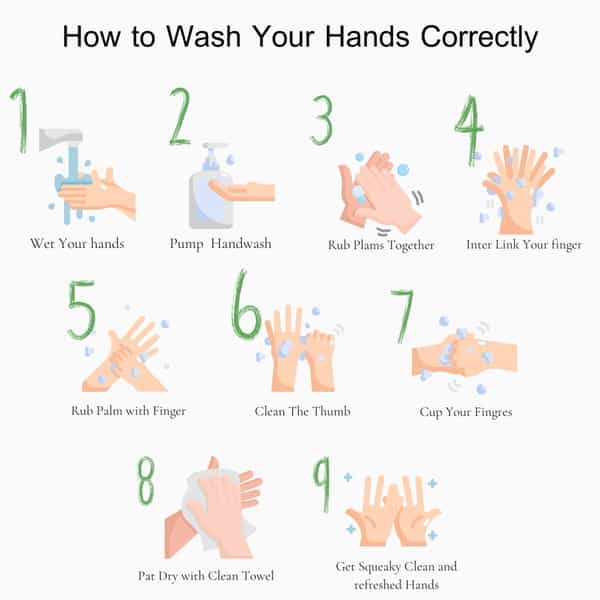 How to Wash Your Hands Correctly

1
Wet Your hands

2
Pump Handwash

3
Rub Plams Together

4
Inter Link Your finger

5
Rub Palm with Finger

6
Clean The Thumb

7
Cup Your Fingres

8
Pat Dry with Clean Towel

9
Get Squeaky Clean and refreshed Hands