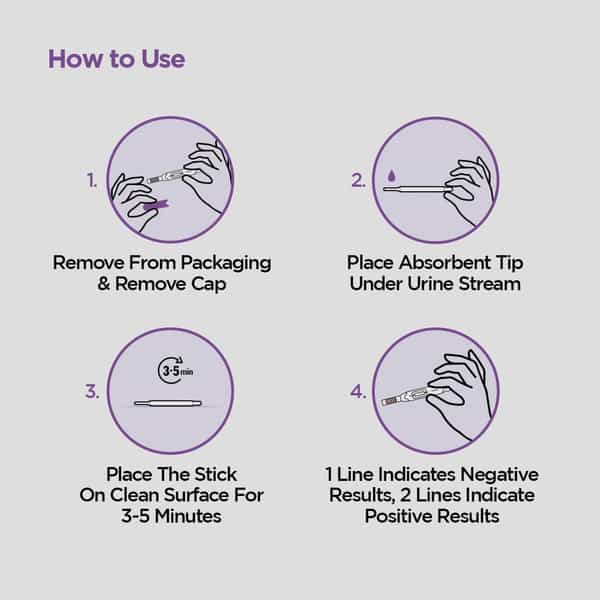 How to Use

1.

Remove From Packaging & Remove Cap

2.

Place Absorbent Tip Under Urine Stream

3.

3-5 min

Place The Stick On Clean Surface For 3-5 Minutes

4.

1 Line Indicates Negative Results, 2 Lines Indicate Positive Results