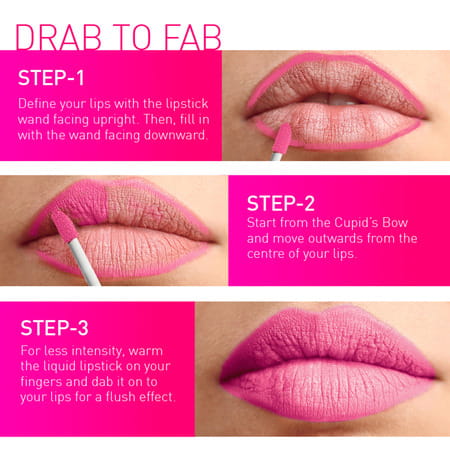 DRAB TO FAB

STEP-1
Define your lips with the lipstick wand facing upright. Then, fill in with the wand facing downward.

STEP-2
Start from the Cupid's Bow and move outwards from the centre of your lips.

STEP-3
For less intensity, warm the liquid lipstick on your fingers and dab it on to your lips for a flush effect.