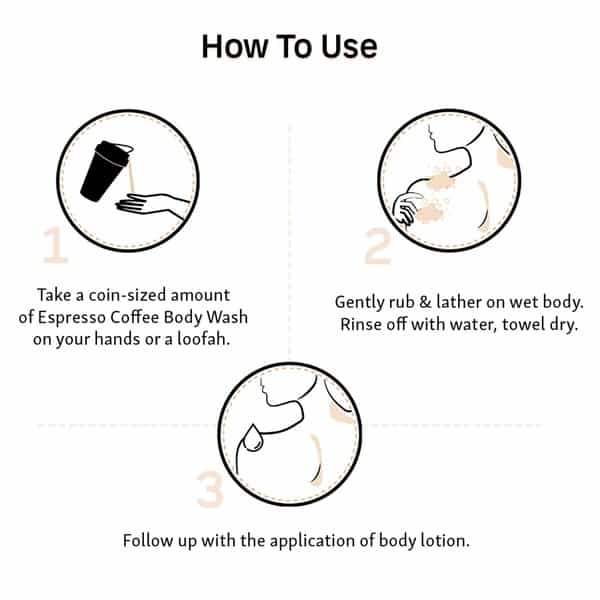 How To Use

1

Take a coin-sized amount of Espresso Coffee Body Wash on your hands or a loofah.

2

Gently rub & lather on wet body. Rinse off with water, towel dry.

3

Follow up with the application of body lotion.