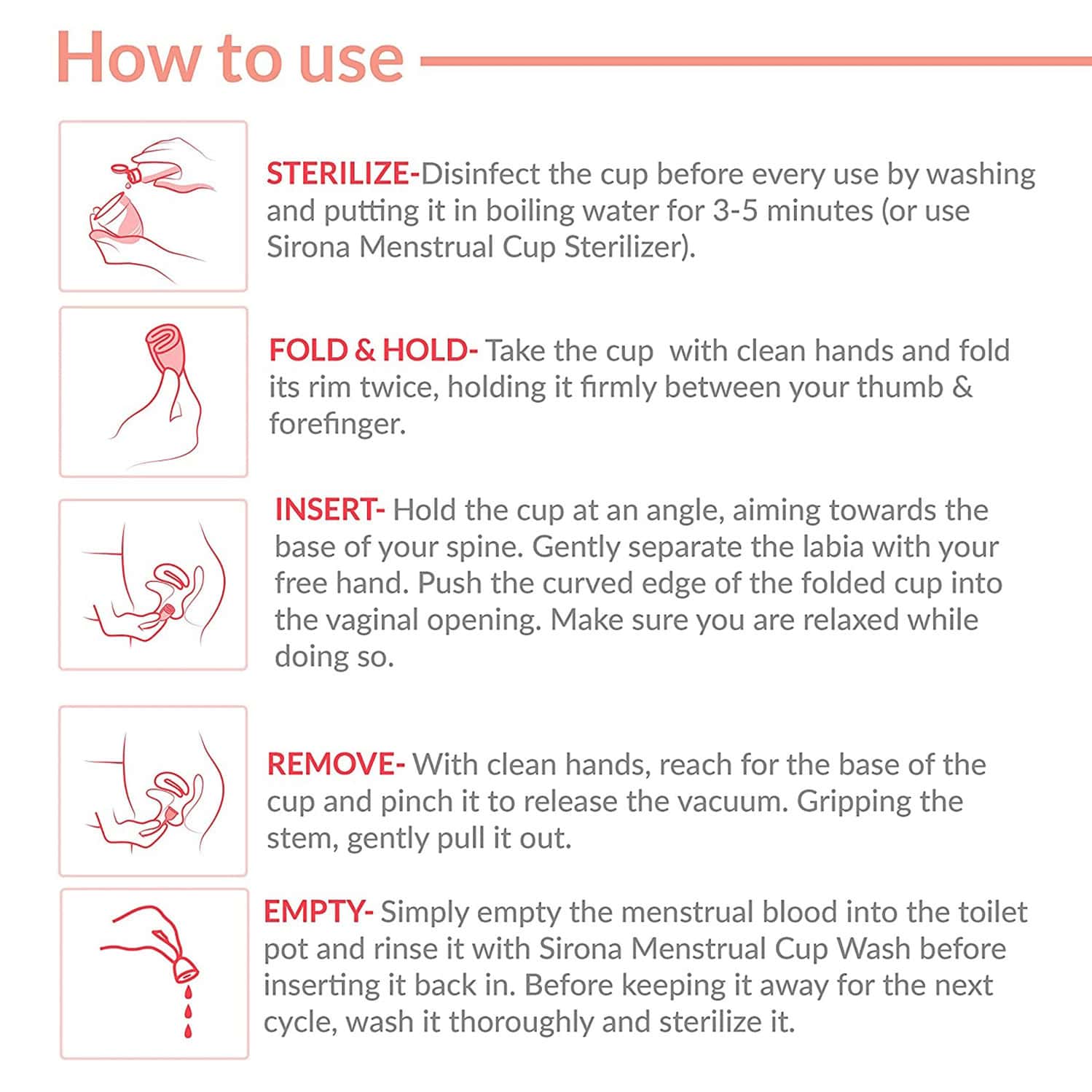 How to use

STERILIZE-Disinfect the cup before every use by washing and putting it in boiling water for 3-5 minutes (or use Sirona Menstrual Cup Sterilizer).

FOLD & HOLD- Take the cup with clean hands and fold its rim twice, holding it firmly between your thumb & forefinger.

INSERT- Hold the cup at an angle, aiming towards the base of your spine. Gently separate the labia with your free hand. Push the curved edge of the folded cup into the vaginal opening. Make sure you are relaxed while doing so.

REMOVE- With clean hands, reach for the base of the cup and pinch it to release the vacuum. Gripping the stem, gently pull it out.

EMPTY- Simply empty the menstrual blood into the toilet pot and rinse it with Sirona Menstrual Cup Wash before inserting it back in. Before keeping it away for the next cycle, wash it thoroughly and sterilize it.