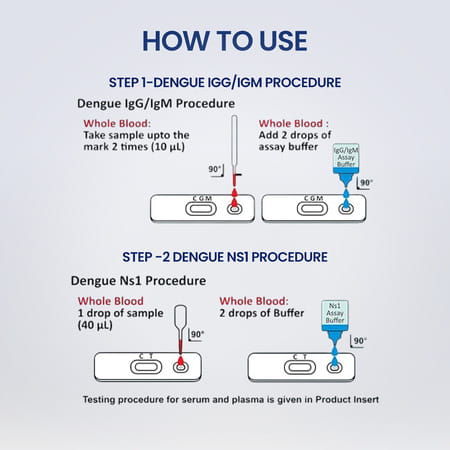 HOW TO USE

STEP 1-DENGUE IGG/IGM PROCEDURE

Dengue IgG/IgM Procedure

Whole Blood:
Take sample upto the mark 2 times (10 µL)

90°

C G M

Whole Blood :
Add 2 drops of assay buffer

IgG/IgM Assay Buffer

90°

C G M

STEP -2 DENGUE NS1 PROCEDURE

Dengue Ns1 Procedure

Whole Blood
1 drop of sample (40 µL)

90°

C T

Whole Blood:
2 drops of Buffer

Ns1 Assay Buffer

90°

C T

Testing procedure for serum and plasma is given in Product Insert