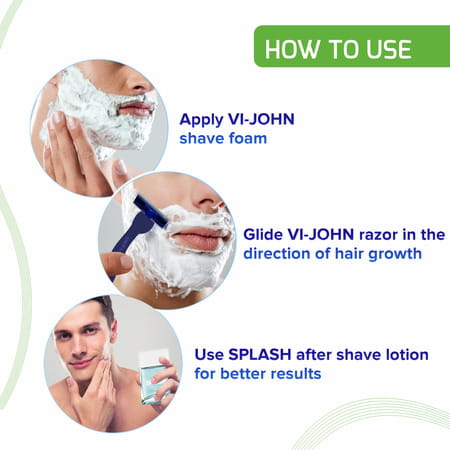 HOW TO USE

Apply VI-JOHN shave foam

Glide VI-JOHN razor in the direction of hair growth

Use SPLASH after shave lotion for better results