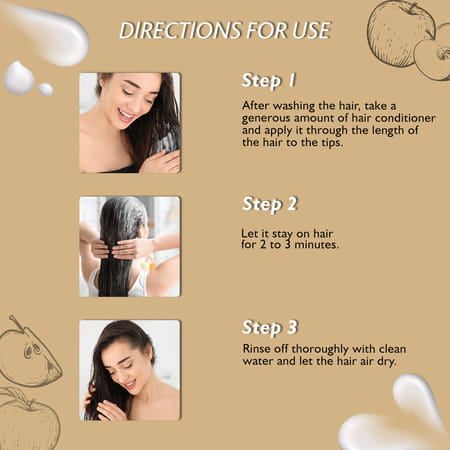 DIRECTIONS FOR USE

Step 1

After washing the hair, take a generous amount of hair conditioner and apply it through the length of the hair to the tips.

Step 2

Let it stay on hair for 2 to 3 minutes.

Step 3

Rinse off thoroughly with clean water and let the hair air dry.