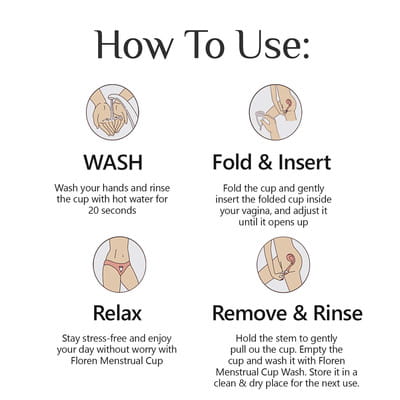 How To Use:

WASH

Wash your hands and rinse the cup with hot water for 20 seconds

Fold & Insert

Fold the cup and gently insert the folded cup inside your vagina, and adjust it until it opens up

Relax

Stay stress-free and enjoy your day without worry with Floren Menstrual Cup

Remove & Rinse

Hold the stem to gently pull ou the cup. Empty the cup and wash it with Floren Menstrual Cup Wash. Store it in a clean & dry place for the next use.