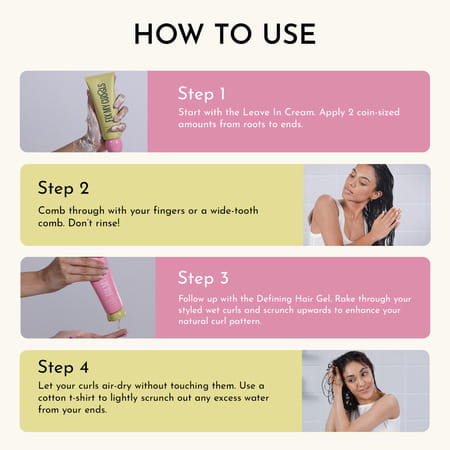 HOW TO USE

FIX MY CURLS

Step 1
Start with the Leave In Cream. Apply 2 coin-sized amounts from roots to ends.

Step 2
Comb through with your fingers or a wide-tooth comb. Don't rinse!

Step 3
Follow up with the Defining Hair Gel. Rake through your styled wet curls and scrunch upwards to enhance your natural curl pattern.

Step 4
Let your curls air-dry without touching them. Use a cotton t-shirt to lightly scrunch out any excess water from your ends.