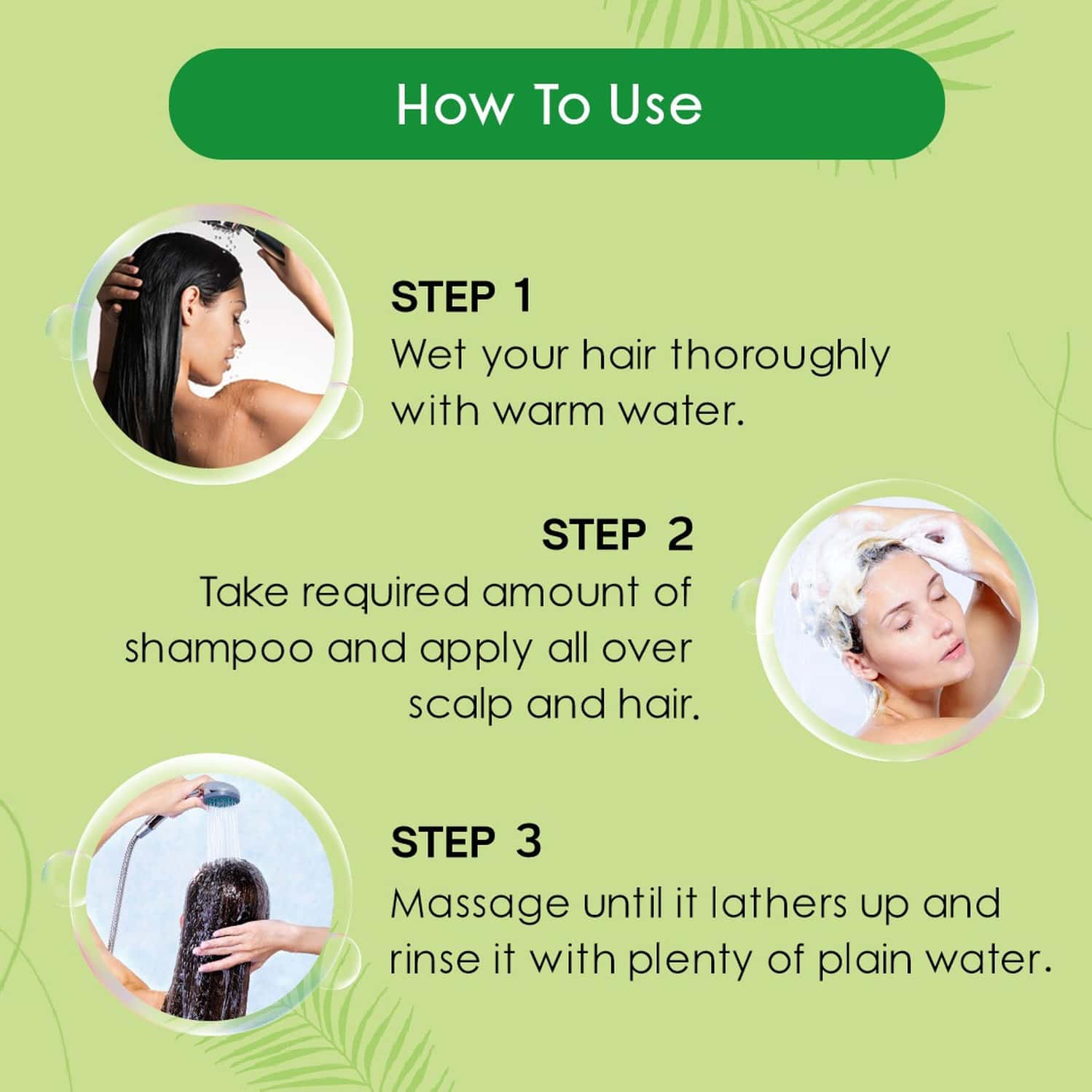 How To Use

STEP 1
Wet your hair thoroughly with warm water.

STEP 2
Take required amount of shampoo and apply all over scalp and hair.

STEP 3
Massage until it lathers up and rinse it with plenty of plain water.