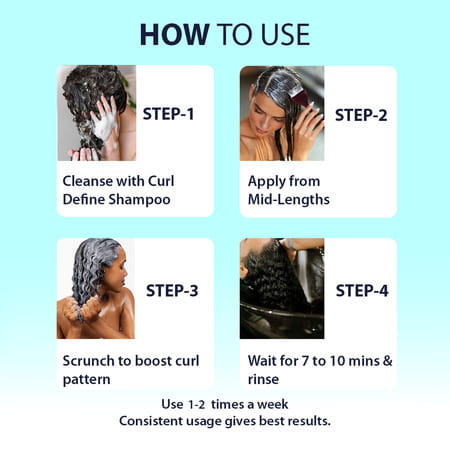 HOW TO USE

STEP-1

Cleanse with Curl Define Shampoo

STEP-2

Apply from Mid-Lengths

STEP-3

Scrunch to boost curl pattern

STEP-4

Wait for 7 to 10 mins & rinse

Use 1-2 times a week
Consistent usage gives best results.