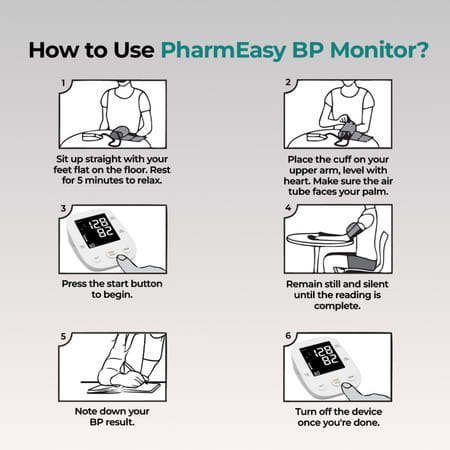 How to Use PharmEasy BP Monitor?

1

Sit up straight with your feet flat on the floor. Rest for 5 minutes to relax.

2

Place the cuff on your upper arm, level with heart. Make sure the air tube faces your palm.

3

128
82

Press the start button to begin.

4

Remain still and silent until the reading is complete.

5

Note down your BP result.

6

128
82

Turn off the device once you're done.