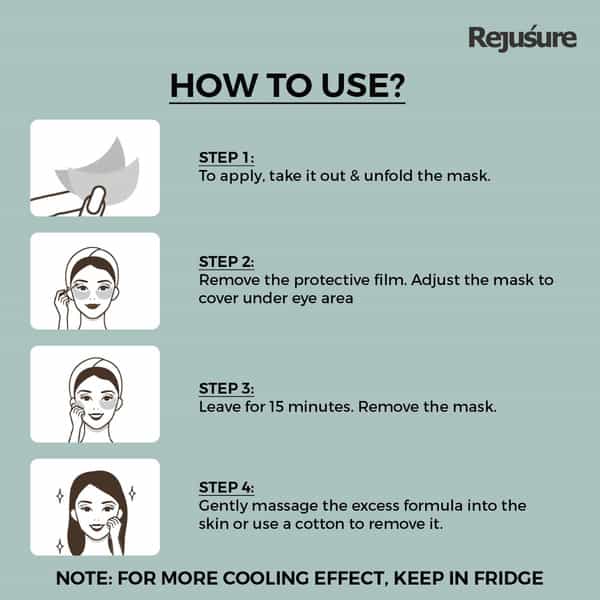 Rejuśure

HOW TO USE?

STEP 1:
To apply, take it out & unfold the mask.

STEP 2:
Remove the protective film. Adjust the mask to cover under eye area

STEP 3:
Leave for 15 minutes. Remove the mask.

STEP 4:
Gently massage the excess formula into the skin or use a cotton to remove it.

NOTE: FOR MORE COOLING EFFECT, KEEP IN FRIDGE