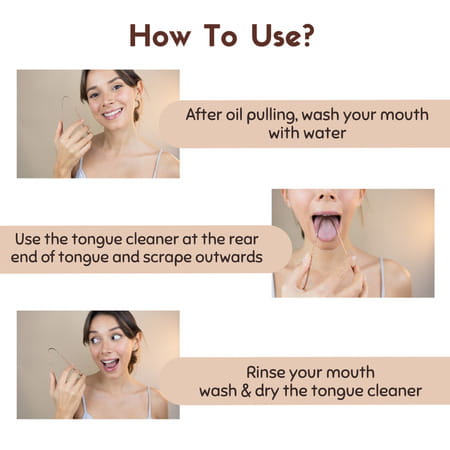 How To Use?

After oil pulling, wash your mouth with water

Use the tongue cleaner at the rear end of tongue and scrape outwards

Rinse your mouth
wash & dry the tongue cleaner