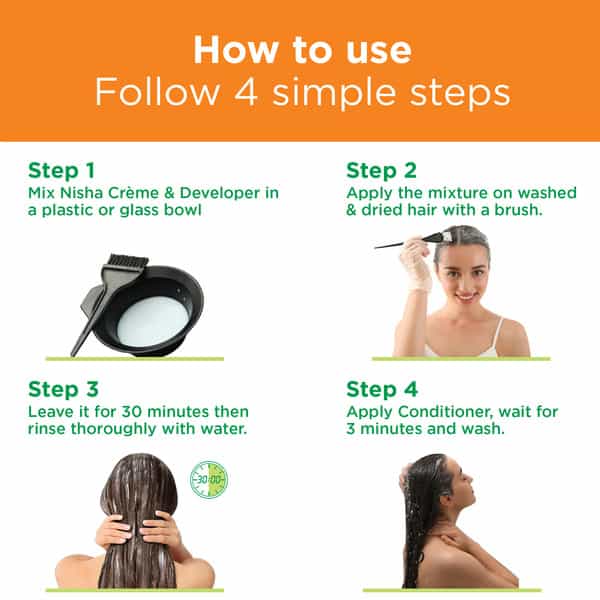 How to use
Follow 4 simple steps

Step 1
Mix Nisha Crème & Developer in a plastic or glass bowl

Step 2
Apply the mixture on washed & dried hair with a brush.

Step 3
Leave it for 30 minutes then rinse thoroughly with water.

30:00

Step 4
Apply Conditioner, wait for 3 minutes and wash.