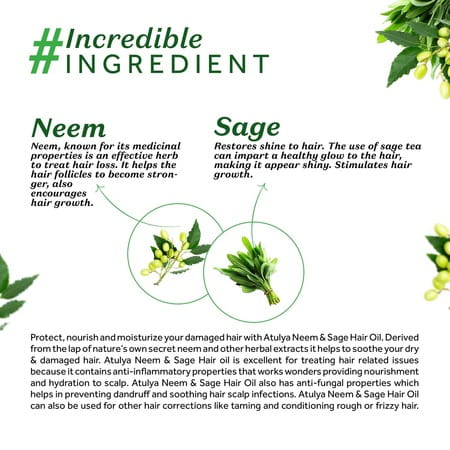 #Incredible INGREDIENT

Neem

Neem, known for its medicinal properties is an effective herb to treat hair loss. It helps the hair follicles to become stronger, also encourages hair growth.

Sage

Restores shine to hair. The use of sage tea can impart a healthy glow to the hair, making it appear shiny. Stimulates hair growth.

Protect, nourish and moisturize your damaged hair with Atulya Neem & Sage Hair Oil. Derived from the lap of nature's own secret neem and other herbal extracts it helps to soothe your dry & damaged hair. Atulya Neem & Sage Hair oil is excellent for treating hair related issues because it contains anti-inflammatory properties that works wonders providing nourishment and hydration to scalp. Atulya Neem & Sage Hair Oil also has anti-fungal properties which helps in preventing dandruff and soothing hair scalp infections. Atulya Neem & Sage Hair Oil can also be used for other hair corrections like taming and conditioning rough or frizzy hair.