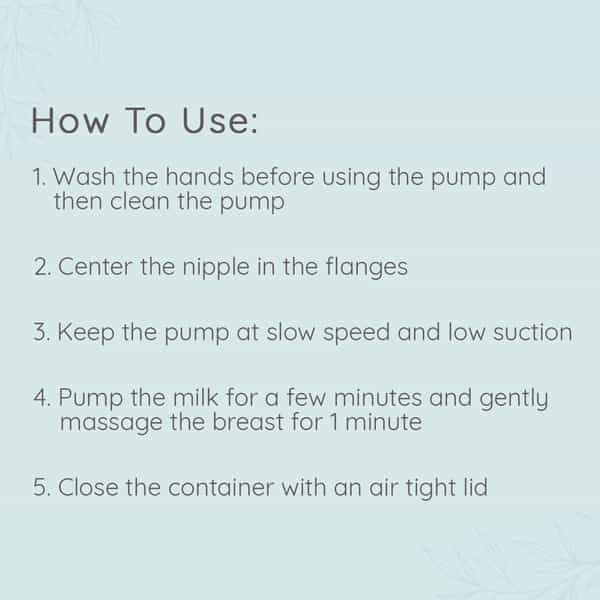 How To Use:

1. Wash the hands before using the pump and then clean the pump

2. Center the nipple in the flanges

3. Keep the pump at slow speed and low suction

4. Pump the milk for a few minutes and gently massage the breast for 1 minute

5. Close the container with an air tight lid