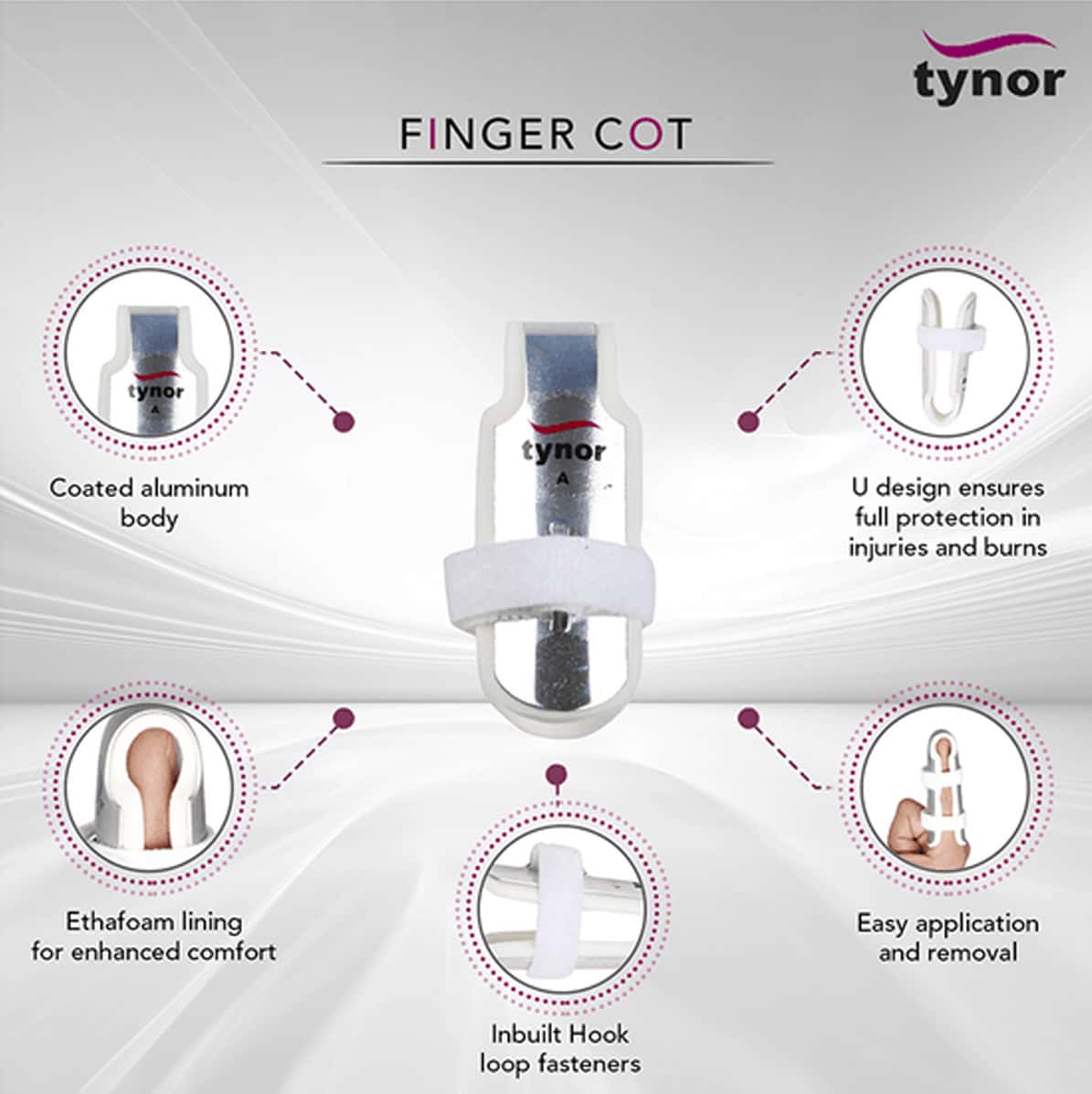 tynor

FINGER COT

tynor
A

Coated aluminum body

tynor
A

U design ensures full protection in injuries and burns

Ethafoam lining for enhanced comfort

Inbuilt Hook loop fasteners

Easy application and removal